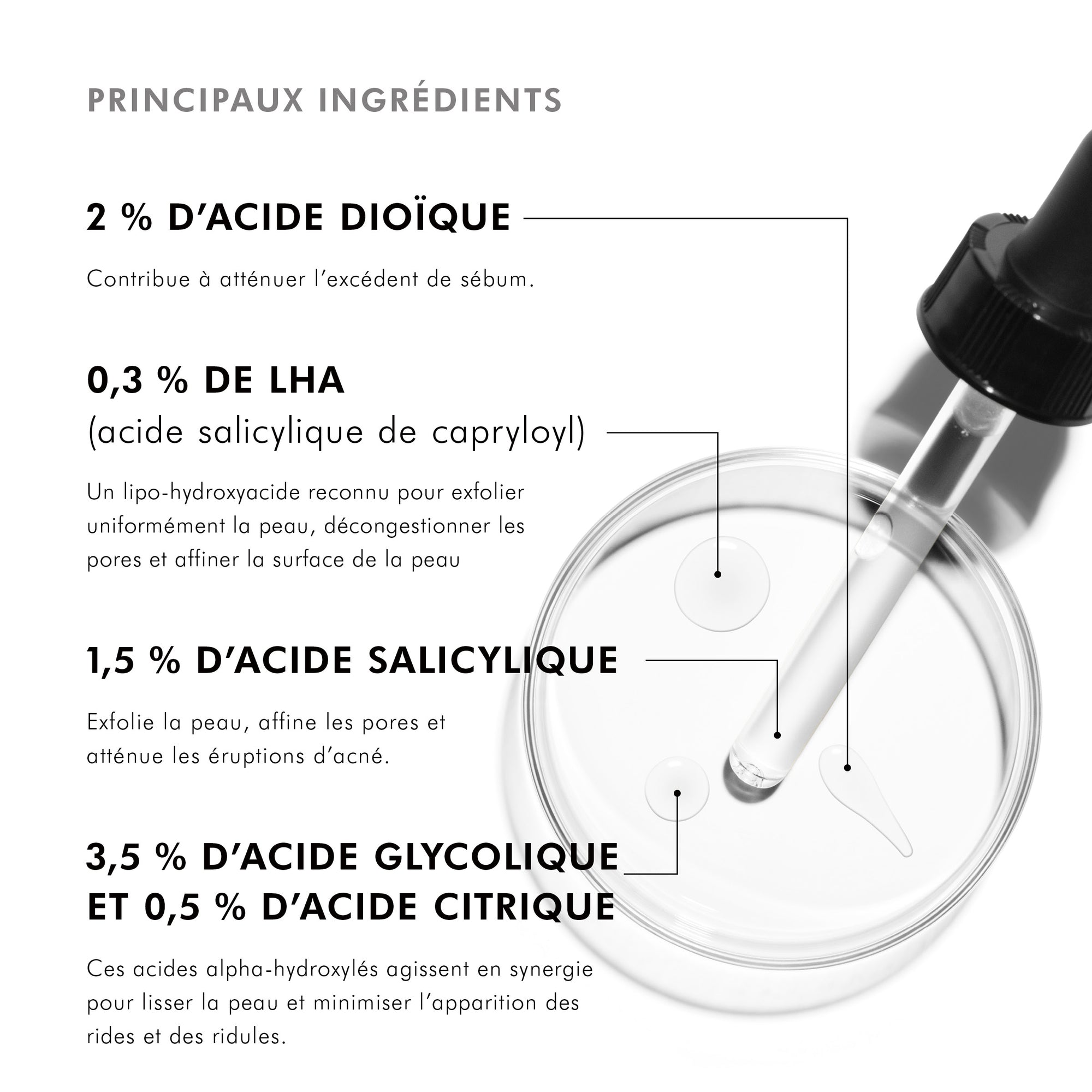 PRINCIPAUX INGRÉDIENTS

2 % D'ACIDE DIOÏQUE

Contribue à atténuer l'excédent de sébum.

0,3 % DE LHA
(acide salicylique de capryloyl)

Un lipo-hydroxyacide reconnu pour exfolier uniformément la peau, décongestionner les pores et affiner la surface de la peau

1,5 % D'ACIDE SALICYLIQUE

Exfolie la peau, affine les pores et atténue les éruptions d'acné.

3,5 % D'ACIDE GLYCOLIQUE ET 0,5 % D'ACIDE CITRIQUE

Ces acides alpha-hydroxylés agissent en synergie pour lisser la peau et minimiser l'apparition des rides et des ridules.